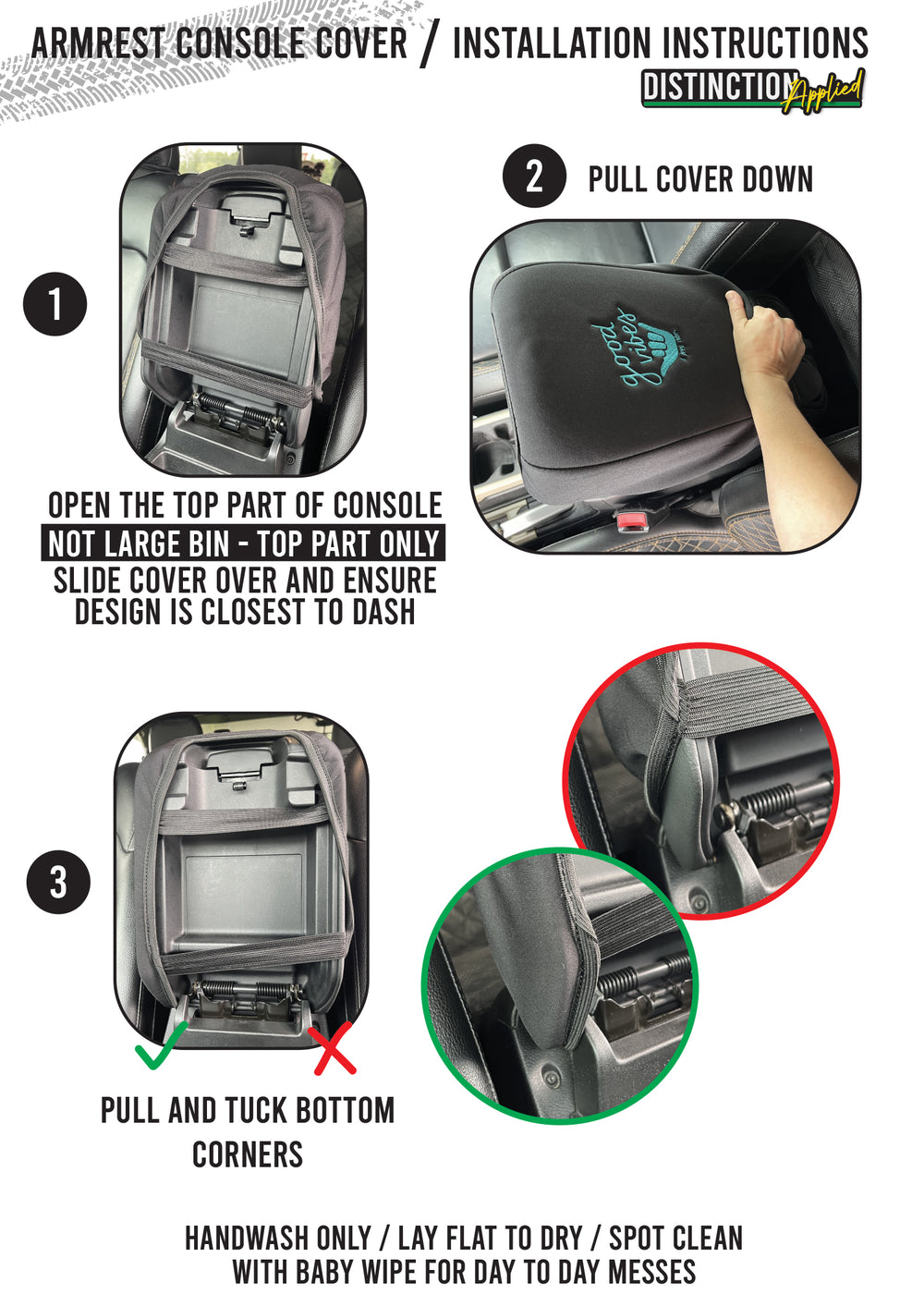 ARMREST CONSOLE COVER / INSTALLATION INSTRUCTIONS
DISTINCTION Applied

1

OPEN THE TOP PART OF CONSOLE
NOT LARGE BIN - TOP PART ONLY
SLIDE COVER OVER AND ENSURE DESIGN IS CLOSEST TO DASH

2 PULL COVER DOWN

good vibes

3

PULL AND TUCK BOTTOM CORNERS

HANDWASH ONLY / LAY FLAT TO DRY / SPOT CLEAN WITH BABY WIPE FOR DAY TO DAY MESSES